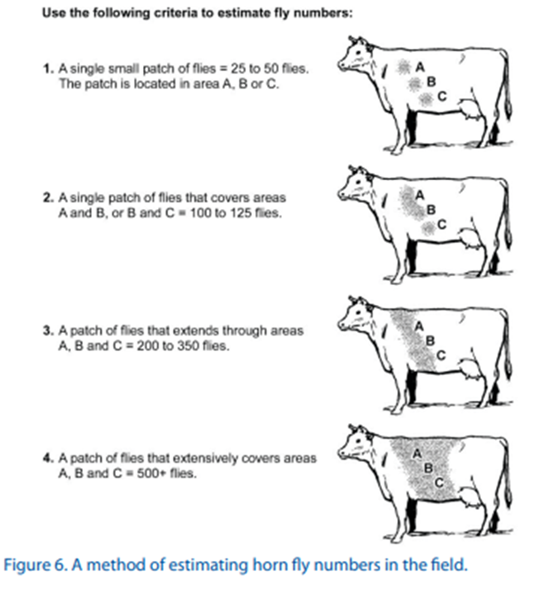 Use the following criteria to estimate fly numbers:

1. A single small patch of flies = 25 to 50 flies. The patch is located in area A, B or C.

A
B
C

2. A single patch of flies that covers areas A and B, or B and C = 100 to 125 flies.

A
B
C

3. A patch of flies that extends through areas A, B and C = 200 to 350 flies.

A
B
C

4. A patch of flies that extensively covers areas A, B and C = 500+ flies.

A
B
C

Figure 6. A method of estimating horn fly numbers in the field.